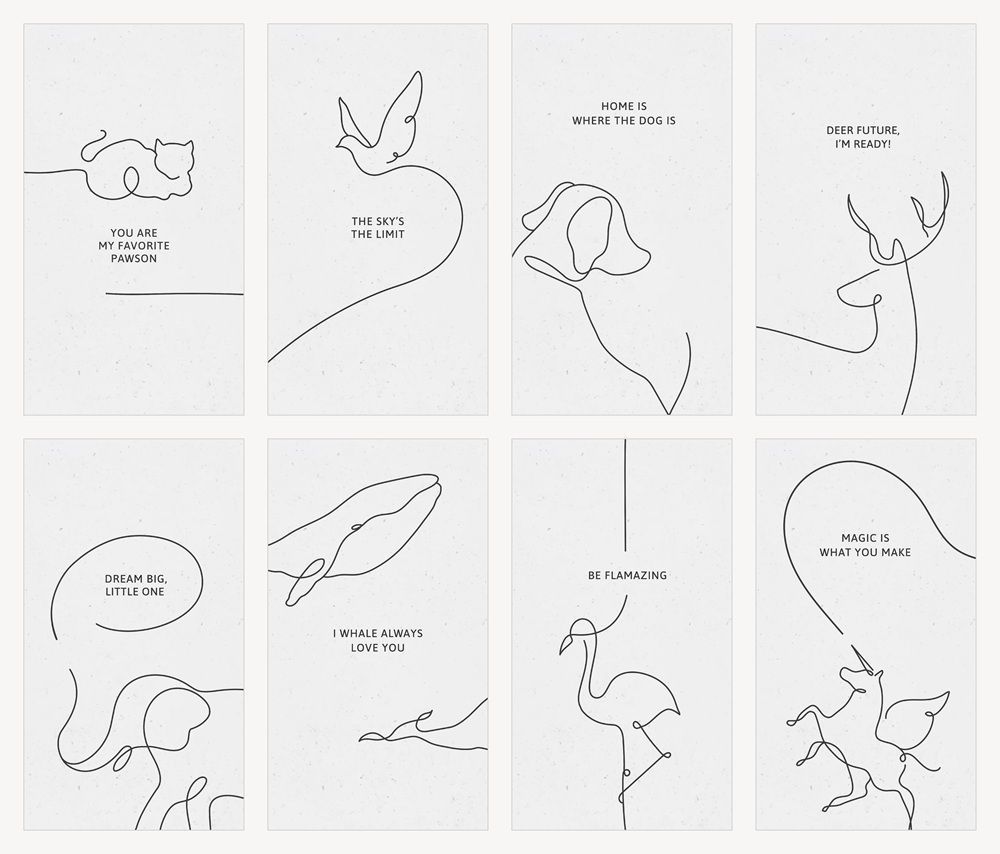 YOU ARE
MY FAVORITE
PAWSON

THE SKY'S
THE LIMIT

HOME IS
WHERE THE DOG IS

DEER FUTURE,
I'M READY!

DREAM BIG,
LITTLE ONE

I WHALE ALWAYS
LOVE YOU

BE FLAMAZING

MAGIC IS
WHAT YOU MAKE