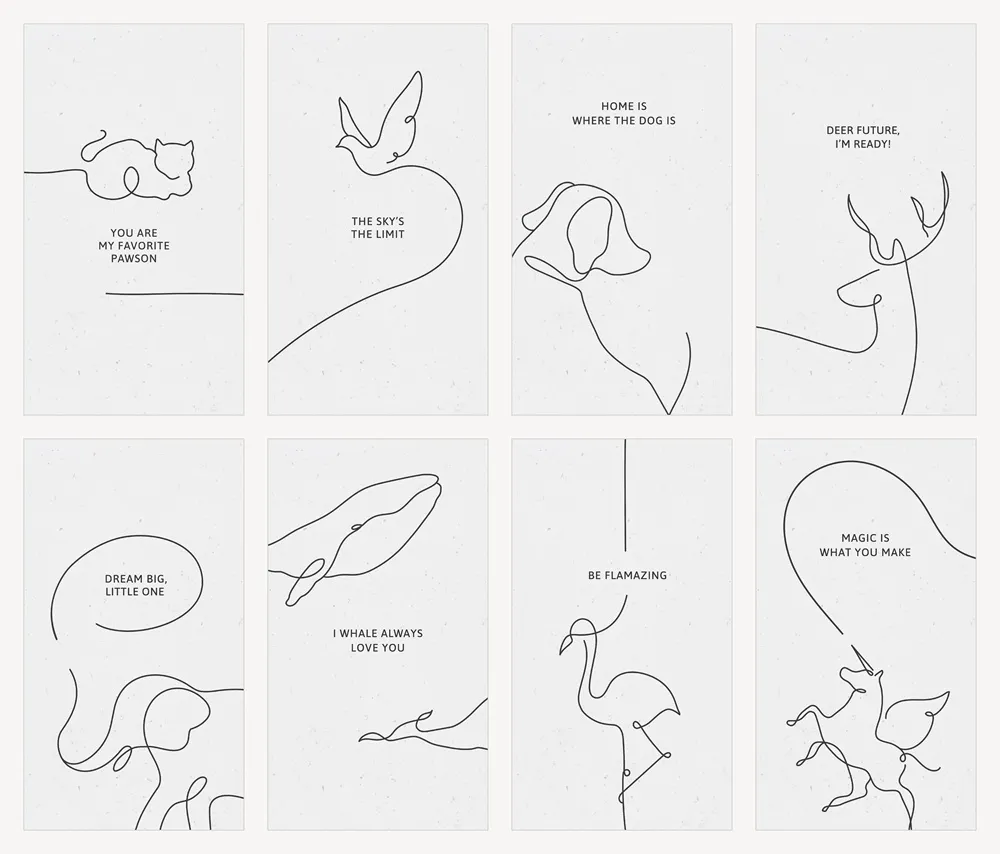 YOU ARE
MY FAVORITE
PAWSON

THE SKY'S
THE LIMIT

HOME IS
WHERE THE DOG IS

DEER FUTURE,
I'M READY!

DREAM BIG,
LITTLE ONE

I WHALE ALWAYS
LOVE YOU

BE FLAMAZING

MAGIC IS
WHAT YOU MAKE